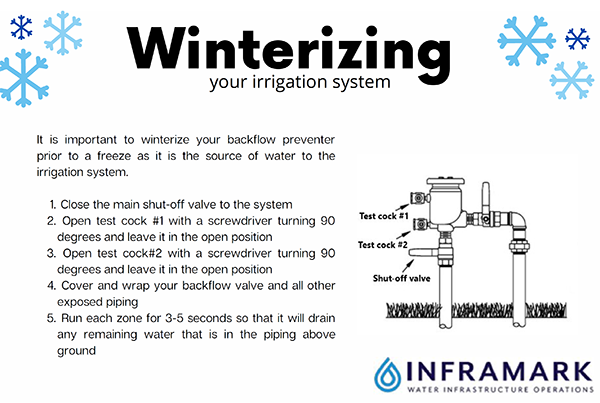 Winterizing
your irrigation system

It is important to winterize your backflow preventer prior to a freeze as it is the source of water to the irrigation system.

1. Close the main shut-off valve to the system
2. Open test cock #1 with a screwdriver turning 90 degrees and leave it in the open position
3. Open test cock#2 with a screwdriver turning 90 degrees and leave it in the open position
4. Cover and wrap your backflow valve and all other exposed piping
5. Run each zone for 3-5 seconds so that it will drain any remaining water that is in the piping above ground

Test cock #1
Test cock #2
Shut-off valve

INFRAMARK
WATER INFRASTRUCTURE OPERATIONS